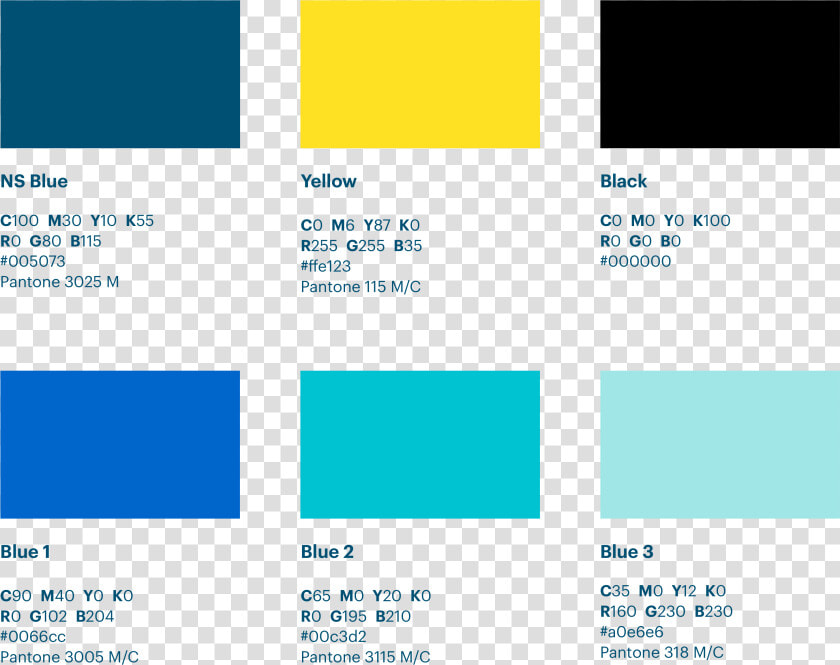 NS Blue

C100 M30 Y10 K55
R0 G80 B115
#005073
Pantone 3025 M

Yellow

C0 M6 Y87 K0
R255 G255 B35
#ffe123
Pantone 115 M/C

Black

C0 M0 Y0 K100
R0 G0 B0
#000000

Blue 1

C90 M40 Y0 K0
R0 G102 B204
#0066cc
Pantone 3005 M/C

Blue 2

C65 M0 Y20 K0
R0 G195 B210
#00c3d2
Pantone 3115 M/C

Blue 3

C35 M0 Y12 K0
R160 G230 B230
#a0e6e6
Pantone 318 M/C