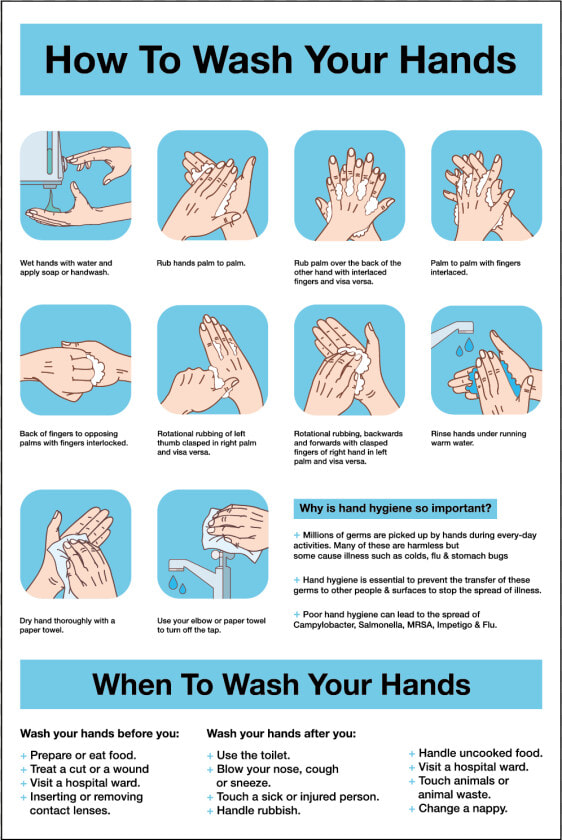 How To Wash Your Hands

Wet hands with water and apply soap or handwash.

Rub hands palm to palm.

Rub palm over the back of the other hand with interlaced fingers and visa versa.

Palm to palm with fingers interlaced.

Back of fingers to opposing palms with fingers interlocked.

Rotational rubbing of left thumb clasped in right palm and visa versa.

Rotational rubbing, backwards and forwards with clasped fingers of right hand in left palm and visa versa.

Rinse hands under running warm water.

Dry hand thoroughly with a paper towel.

Use your elbow or paper towel to turn off the tap.

Why is hand hygiene so important?

+ Millions of germs are picked up by hands during every-day activities. Many of these are harmless but some cause illness such as colds, flu & stomach bugs

+ Hand hygiene is essential to prevent the transfer of these germs to other people & surfaces to stop the spread of illness.

+ Poor hand hygiene can lead to the spread of Campylobacter, Salmonella, MRSA, Impetigo & Flu.

When To Wash Your Hands

Wash your hands before you:
+ Prepare or eat food.
+ Treat a cut or a wound
+ Visit a hospital ward.
+ Inserting or removing contact lenses.

Wash your hands after you:
+ Use the toilet.
+ Blow your nose, cough or sneeze.
+ Touch a sick or injured person.
+ Handle rubbish.

+ Handle uncooked food.
+ Visit a hospital ward.
+ Touch animals or animal waste.
+ Change a nappy.