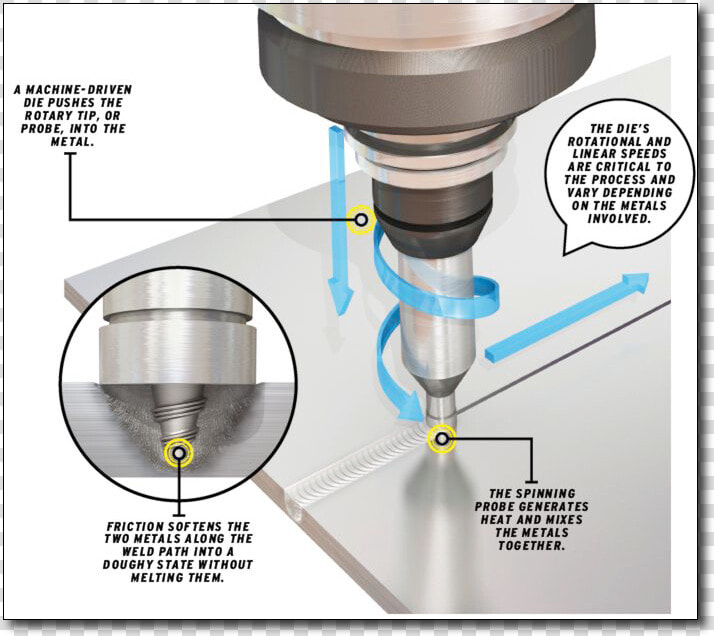 A MACHINE-DRIVEN DIE PUSHES THE ROTARY TIP, OR PROBE, INTO THE METAL.

THE DIE'S ROTATIONAL AND LINEAR SPEEDS ARE CRITICAL TO THE PROCESS AND VARY DEPENDING ON THE METALS INVOLVED.

FRICTION SOFTENS THE TWO METALS ALONG THE WELD PATH INTO A DOUGHY STATE WITHOUT MELTING THEM.

THE SPINNING PROBE GENERATES HEAT AND MIXES THE METALS TOGETHER.