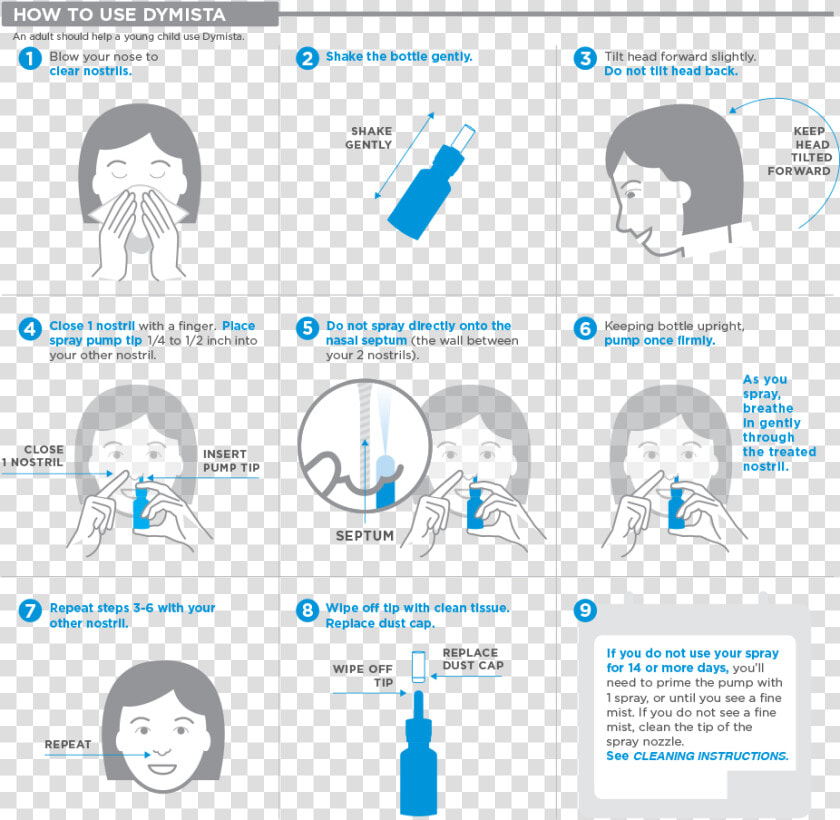 HOW TO USE DYMISTA

An adult should help a young child use Dymista.

1 Blow your nose to clear nostrils.

2 Shake the bottle gently.

SHAKE GENTLY

3 Tilt head forward slightly. Do not tilt head back.

KEEP HEAD TILTED FORWARD

4 Close 1 nostril with a finger. Place spray pump tip 1/4 to 1/2 inch into your other nostril.

CLOSE 1 NOSTRIL

INSERT PUMP TIP

5 Do not spray directly onto the nasal septum (the wall between your 2 nostrils).

SEPTUM

6 Keeping bottle upright, pump once firmly.

As you spray, breathe in gently through the treated nostril.

7 Repeat steps 3-6 with your other nostril.

REPEAT

8 Wipe off tip with clean tissue. Replace dust cap.

WIPE OFF TIP

REPLACE DUST CAP

9

If you do not use your spray for 14 or more days, you'll need to prime the pump with 1 spray, or until you see a fine mist. If you do not see a fine mist, clean the tip of the spray nozzle. See CLEANING INSTRUCTIONS.